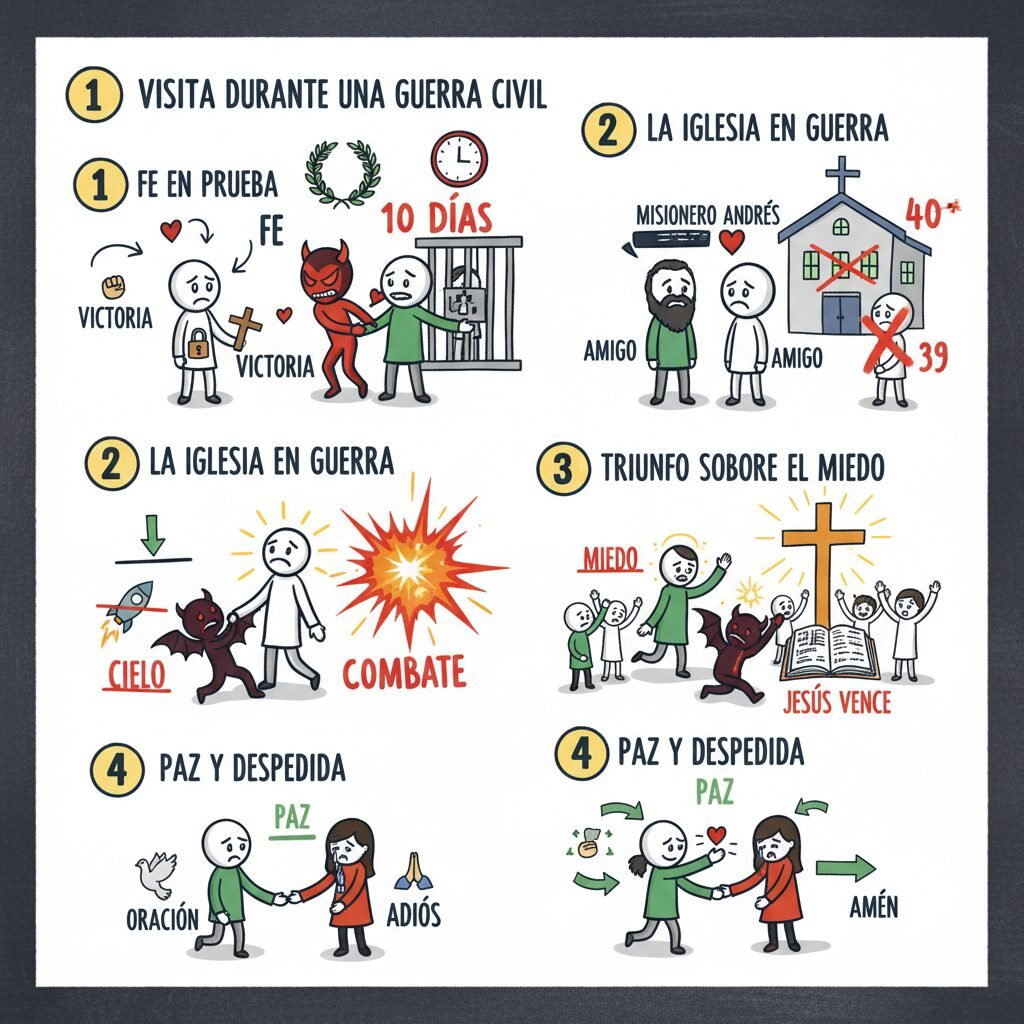 1 VISITA DURANTE UNA GUERRA CIVIL

1 FE EN PRUEBA

FE

10 DÍAS

VICTORIA

VICTORIA

2 LA IGLESIA EN GUERRA

MISIONERO ANDRÉS

40

AMIGO

AMIGO

39

2 LA IGLESIA EN GUERRA

CIELO

COMBATE

3 TRIUNFO SOBORE EL MIEDO

MIEDO

JESÚS VENCE

4 PAZ Y DESPEDIDA

PAZ

ORACIÓN

ADIÓS

4 PAZ Y DESPEDIDA

PAZ

AMÉN